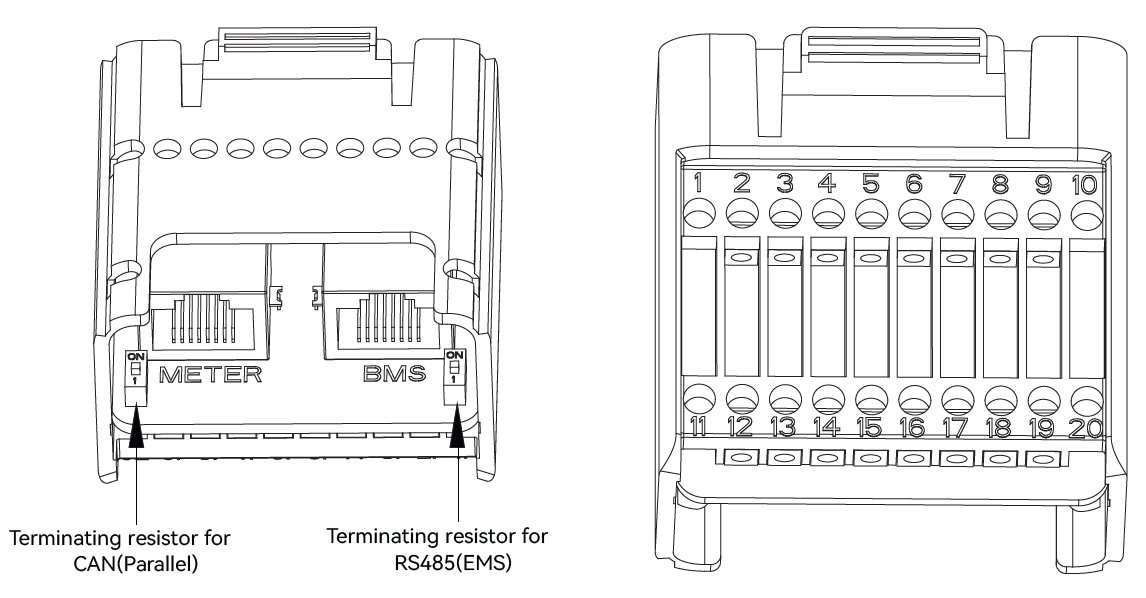 ON
1
METER
BMS
ON
1

Terminating resistor for CAN(Parallel)

Terminating resistor for RS485(EMS)

1 2 3 4 5 6 7 8 9 10

11 12 13 14 15 16 17 18 19 20